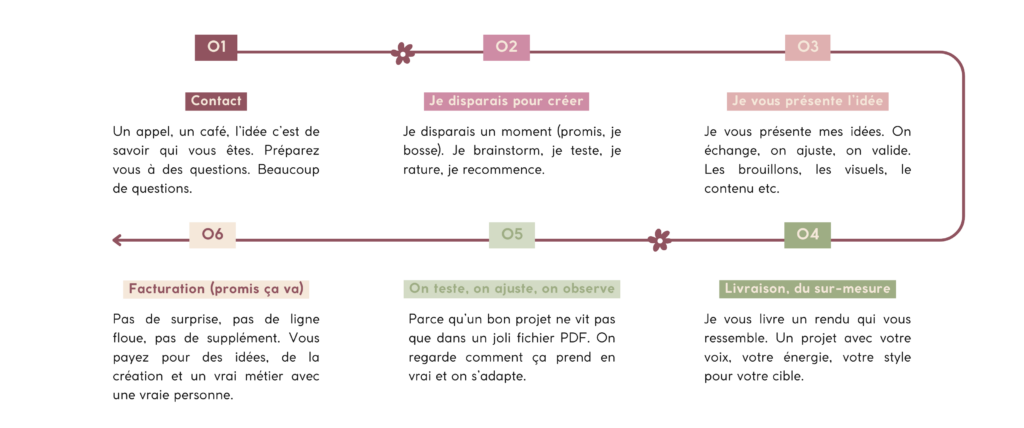 01

Contact

Un appel, un café, l'idée c'est de savoir qui vous êtes. Préparez vous à des questions. Beaucoup de questions.

02

Je disparais pour créer

Je disparais un moment (promis, je bosse). Je brainstorm, je teste, je rature, je recommence.

03

Je vous présente l'idée

Je vous présente mes idées. On échange, on ajuste, on valide. Les brouillons, les visuels, le contenu etc.

04

Livraison, du sur-mesure

Je vous livre un rendu qui vous ressemble. Un projet avec votre voix, votre énergie, votre style pour votre cible.

05

On teste, on ajuste, on observe

Parce qu'un bon projet ne vit pas que dans un joli fichier PDF. On regarde comment ça prend en vrai et on s'adapte.

06

Facturation (promis ça va)

Pas de surprise, pas de ligne floue, pas de supplément. Vous payez pour des idées, de la création et un vrai métier avec une vraie personne.